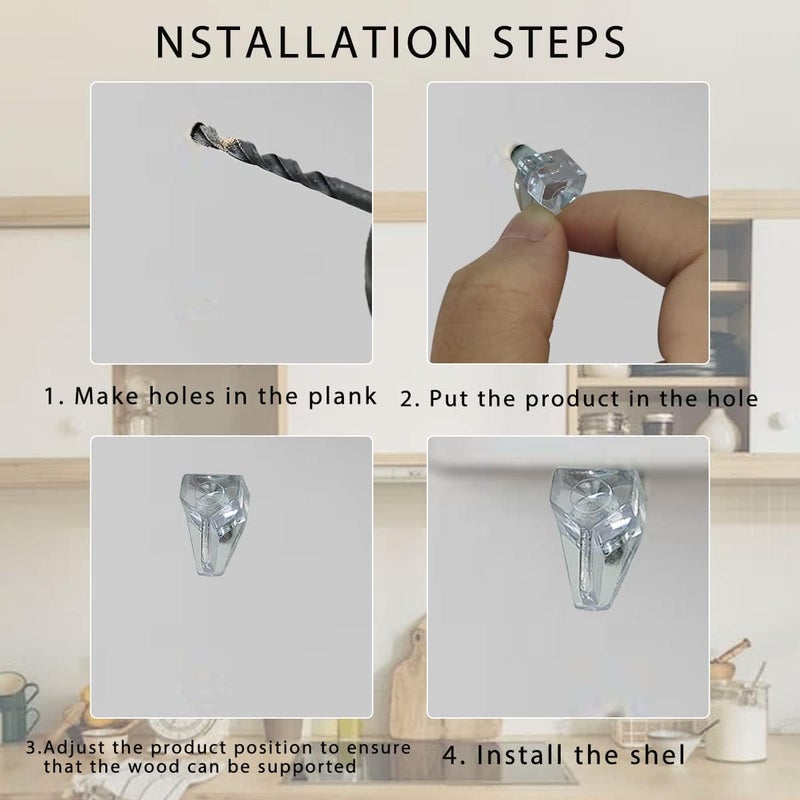 NSTALLATION STEPS

1. Make holes in the plank

2. Put the product in the hole

3.Adjust the product position to ensure that the wood can be supported

4. Install the shel